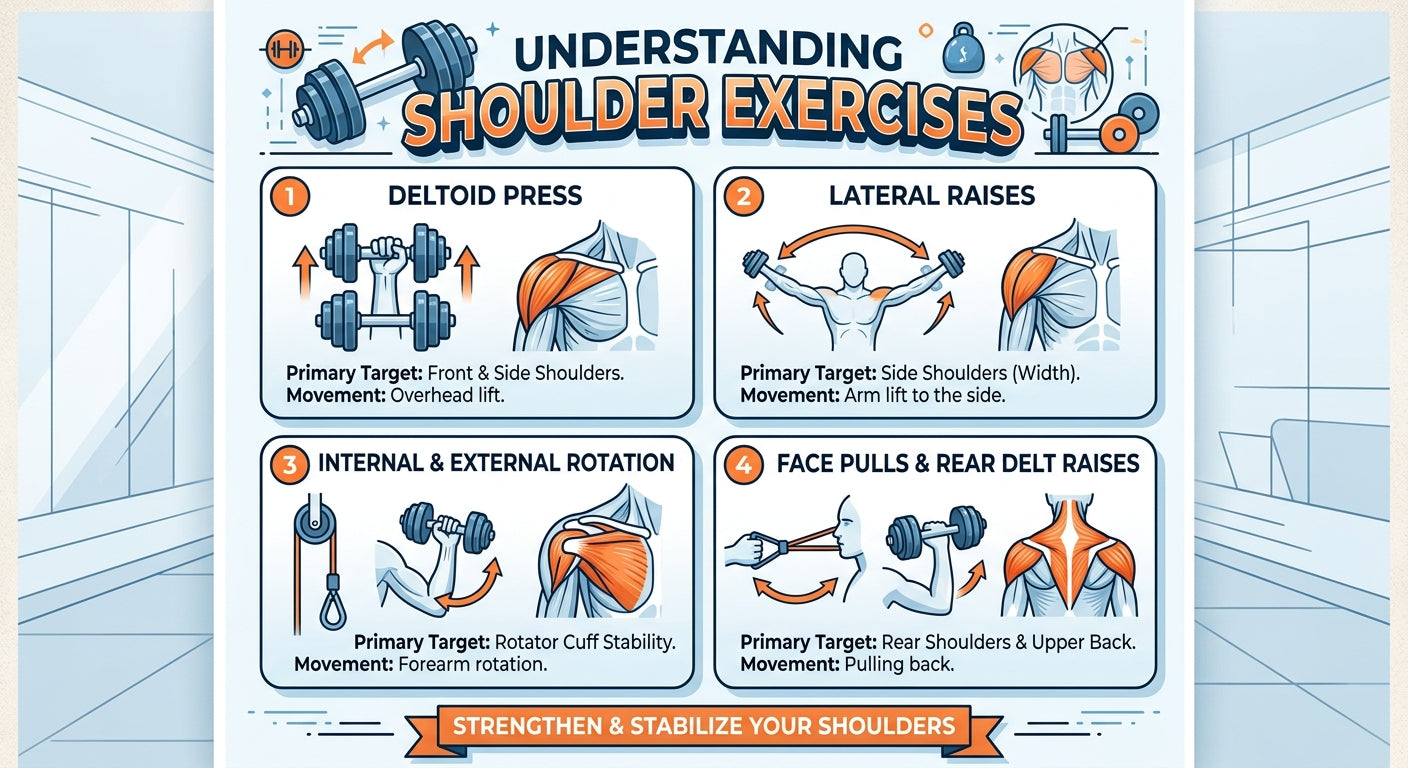 UNDERSTANDING SHOULDER EXERCISES

1 DELTOID PRESS

Primary Target: Front & Side Shoulders.
Movement: Overhead lift.

2 LATERAL RAISES

Primary Target: Side Shoulders (Width).
Movement: Arm lift to the side.

3 INTERNAL & EXTERNAL ROTATION

Primary Target: Rotator Cuff Stability.
Movement: Forearm rotation.

4 FACE PULLS & REAR DELT RAISES

Primary Target: Rear Shoulders & Upper Back.
Movement: Pulling back.

STRENGTHEN & STABILIZE YOUR SHOULDERS