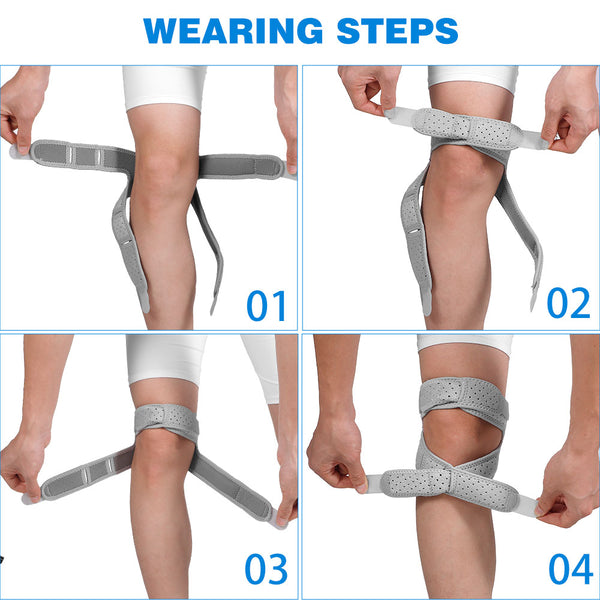 WEARING STEPS

01

02

03

04