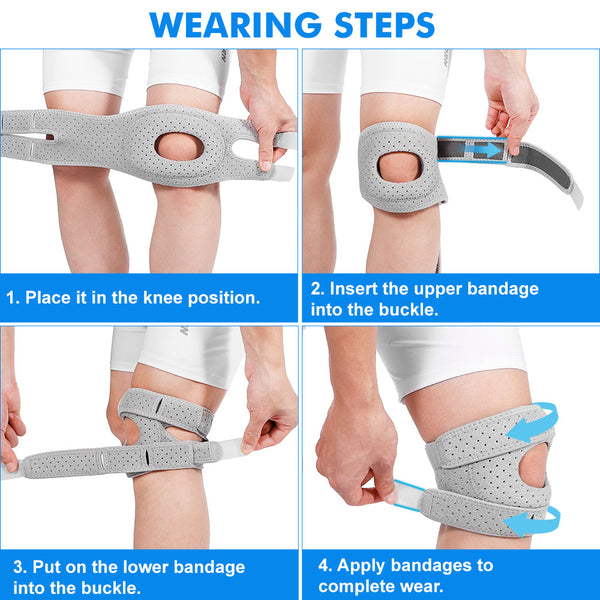 WEARING STEPS

1. Place it in the knee position.

2. Insert the upper bandage into the buckle.

3. Put on the lower bandage into the buckle.

4. Apply bandages to complete wear.