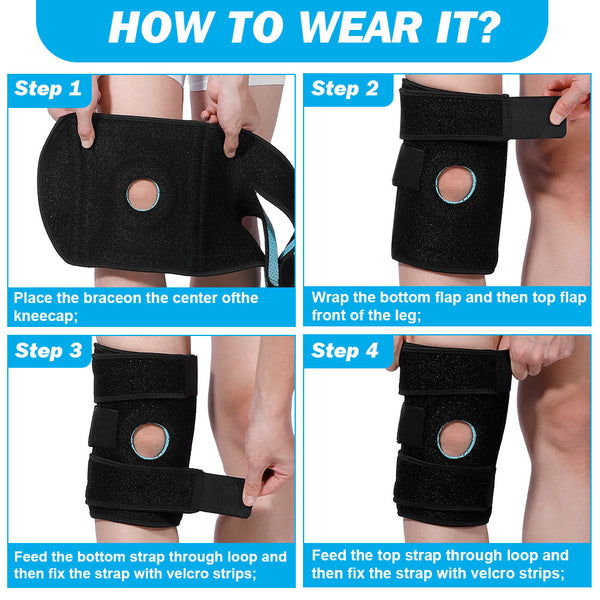 HOW TO WEAR IT?

Step 1

Place the braceon the center ofthe kneecap;

Step 2

Wrap the bottom flap and then top flap front of the leg;

Step 3

Feed the bottom strap through loop and then fix the strap with velcro strips;

Step 4

Feed the top strap through loop and then fix the strap with velcro strips;