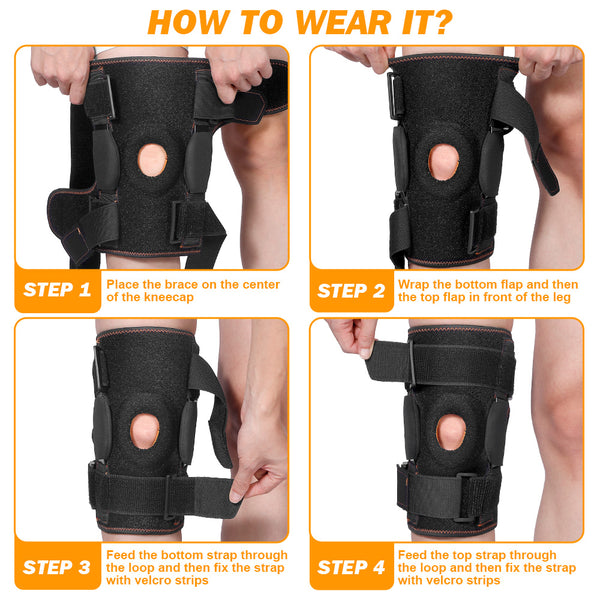 HOW TO WEAR IT?

STEP 1 Place the brace on the center of the kneecap

STEP 2 Wrap the bottom flap and then the top flap in front of the leg

STEP 3 Feed the bottom strap through the loop and then fix the strap with velcro strips

STEP 4 Feed the top strap through the loop and then fix the strap with velcro strips