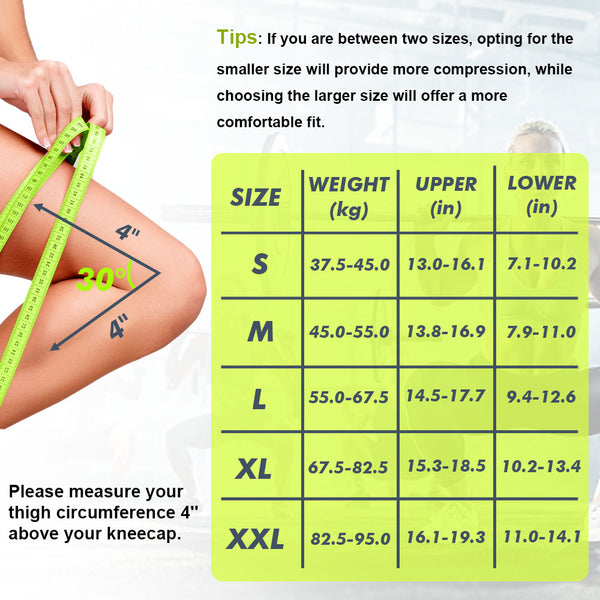 Tips: If you are between two sizes, opting for the smaller size will provide more compression, while choosing the larger size will offer a more comfortable fit.

4"

30°

4"

| SIZE | WEIGHT (kg) | UPPER (in) | LOWER (in) |
|---|---|---|---|
| S | 37.5-45.0 | 13.0-16.1 | 7.1-10.2 |
| M | 45.0-55.0 | 13.8-16.9 | 7.9-11.0 |
| L | 55.0-67.5 | 14.5-17.7 | 9.4-12.6 |
| XL | 67.5-82.5 | 15.3-18.5 | 10.2-13.4 |
| XXL | 82.5-95.0 | 16.1-19.3 | 11.0-14.1 |

Please measure your thigh circumference 4" above your kneecap.