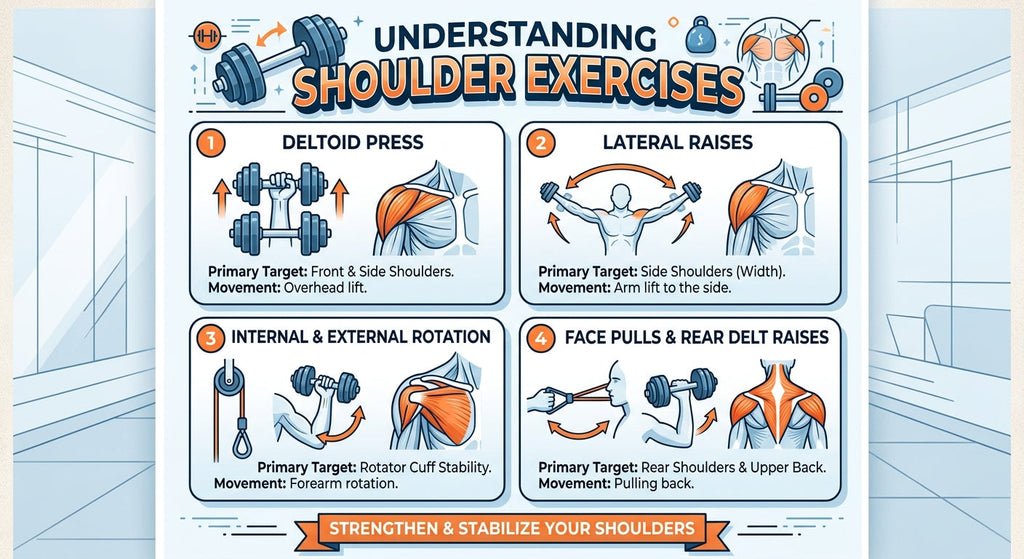 UNDERSTANDING
SHOULDER EXERCISES

1 DELTOID PRESS

Primary Target: Front & Side Shoulders.
Movement: Overhead lift.

2 LATERAL RAISES

Primary Target: Side Shoulders (Width).
Movement: Arm lift to the side.

3 INTERNAL & EXTERNAL ROTATION

Primary Target: Rotator Cuff Stability.
Movement: Forearm rotation.

4 FACE PULLS & REAR DELT RAISES

Primary Target: Rear Shoulders & Upper Back.
Movement: Pulling back.

STRENGTHEN & STABILIZE YOUR SHOULDERS