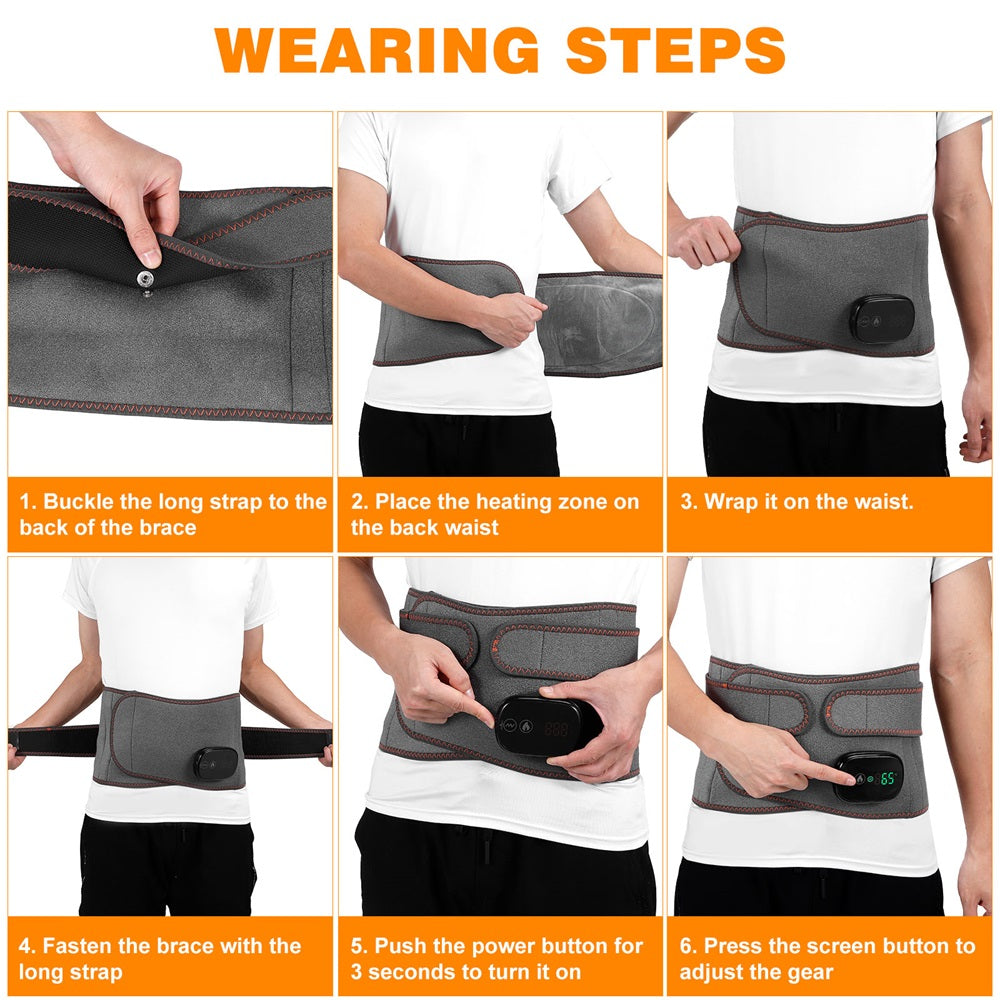 WEARING STEPS

1. Buckle the long strap to the back of the brace

2. Place the heating zone on the back waist

3. Wrap it on the waist.

4. Fasten the brace with the long strap

5. Push the power button for 3 seconds to turn it on

65

6. Press the screen button to adjust the gear