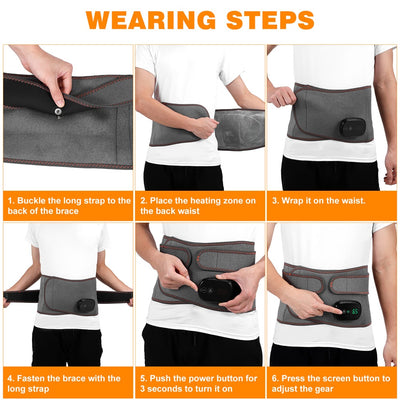 WEARING STEPS

1. Buckle the long strap to the back of the brace

2. Place the heating zone on the back waist

3. Wrap it on the waist.

4. Fasten the brace with the long strap

5. Push the power button for 3 seconds to turn it on

65

6. Press the screen button to adjust the gear