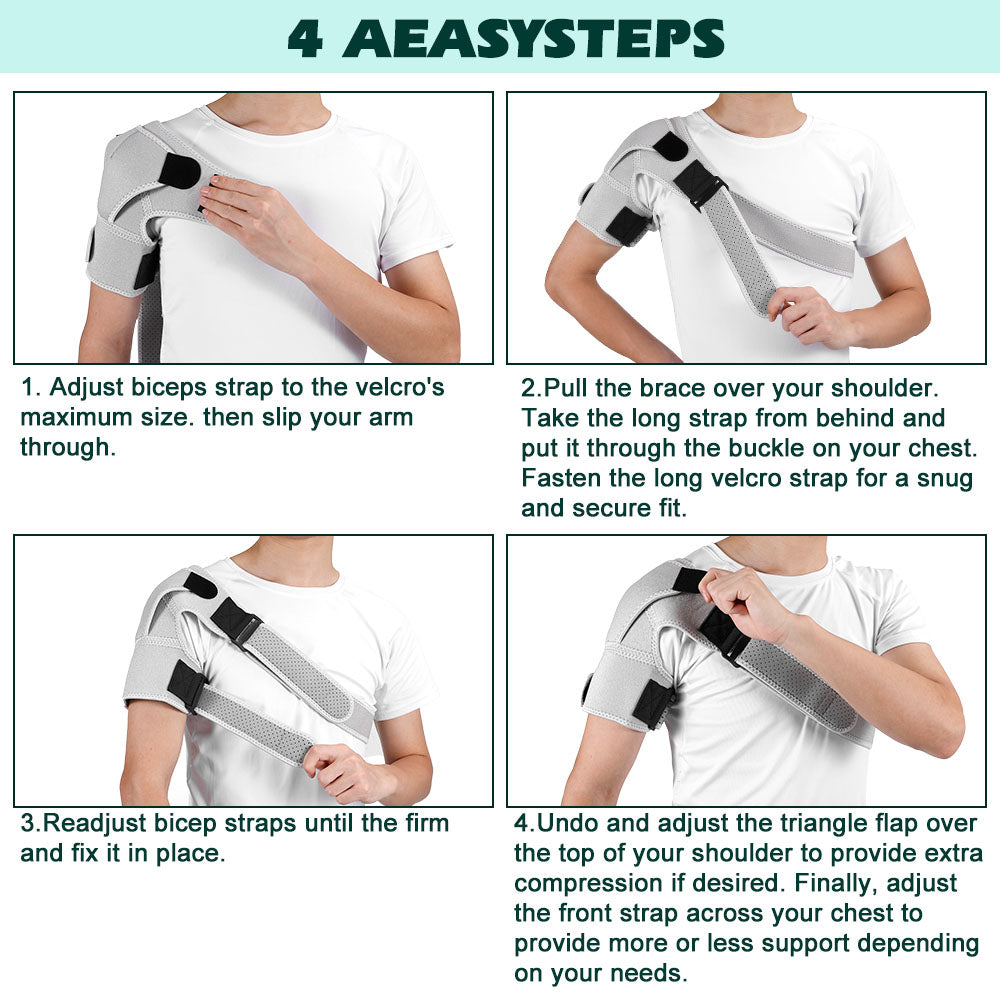 4 AEASYSTEPS

1. Adjust biceps strap to the velcro's maximum size. then slip your arm through.

2.Pull the brace over your shoulder. Take the long strap from behind and put it through the buckle on your chest. Fasten the long velcro strap for a snug and secure fit.

3.Readjust bicep straps until the firm and fix it in place.

4.Undo and adjust the triangle flap over the top of your shoulder to provide extra compression if desired. Finally, adjust the front strap across your chest to provide more or less support depending on your needs.