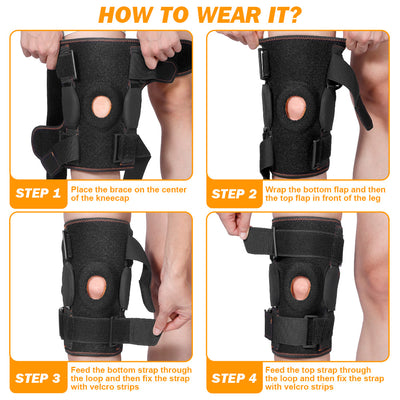 HOW TO WEAR IT?

STEP 1
Place the brace on the center of the kneecap

STEP 2
Wrap the bottom flap and then the top flap in front of the leg

STEP 3
Feed the bottom strap through the loop and then fix the strap with velcro strips

STEP 4
Feed the top strap through the loop and then fix the strap with velcro strips